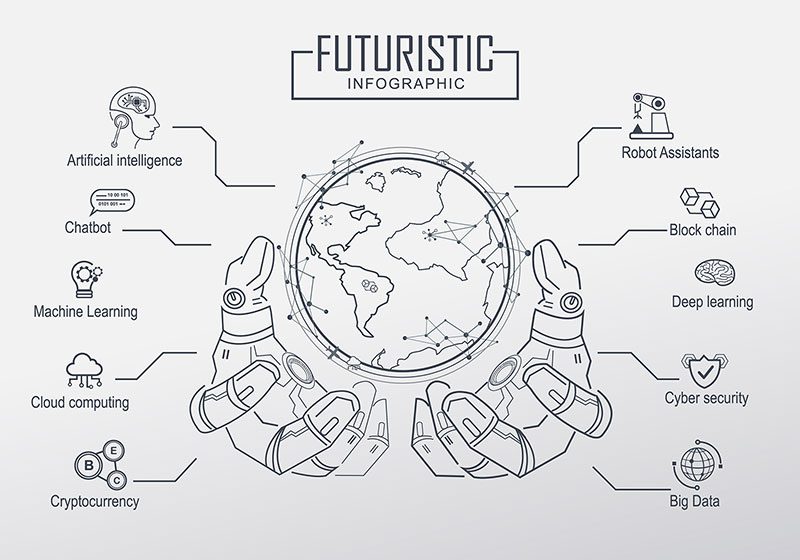 FUTURISTIC
INFOGRAPHIC

Artificial intelligence

10 00 101
0101 001

Chatbot

Machine Learning

Cloud computing

B E C

Cryptocurrency

Robot Assistants

Block chain

Deep learning

Cyber security

Big Data